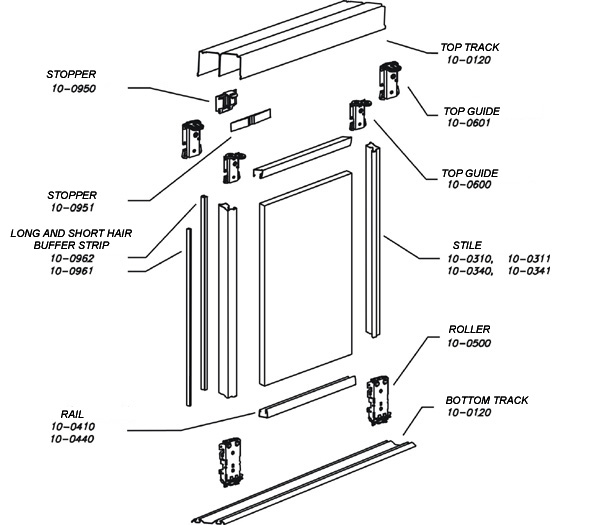 TOP TRACK
10-0120

STOPPER
10-0950

TOP GUIDE
10-0601

TOP GUIDE
10-0600

STOPPER
10-0951

LONG AND SHORT HAIR
BUFFER STRIP
10-0962
10-0961

STILE
10-0310, 10-0311
10-0340, 10-0341

ROLLER
10-0500

BOTTOM TRACK
10-0120

RAIL
10-0410
10-0440